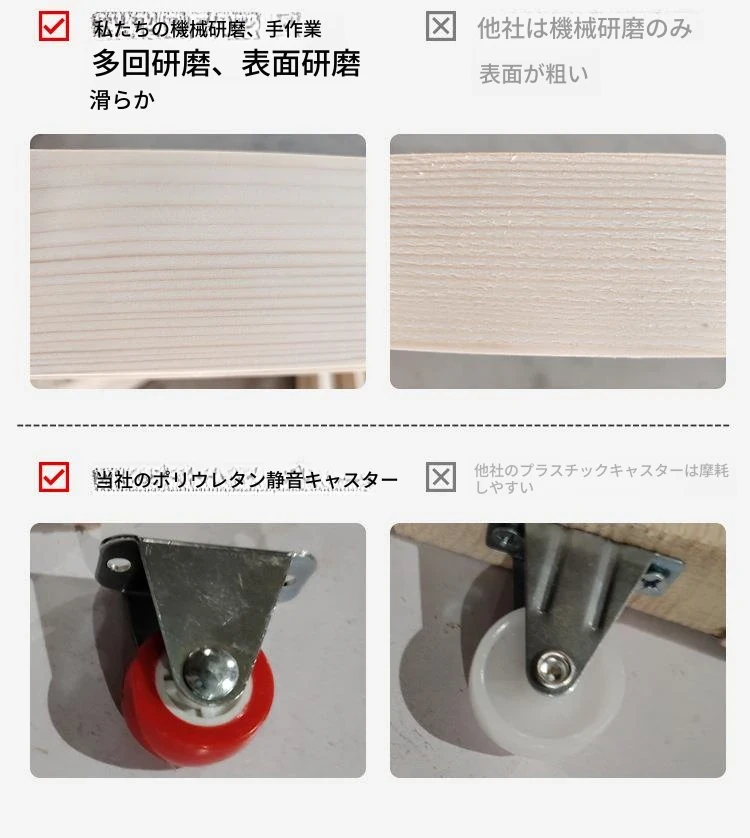 私たちの機械研磨、手作業
多回研磨、表面研磨
滑らか

他社は機械研磨のみ
表面が粗い

当社のポリウレタン静音キャスター

他社のプラスチックキャスターは摩耗しやすい