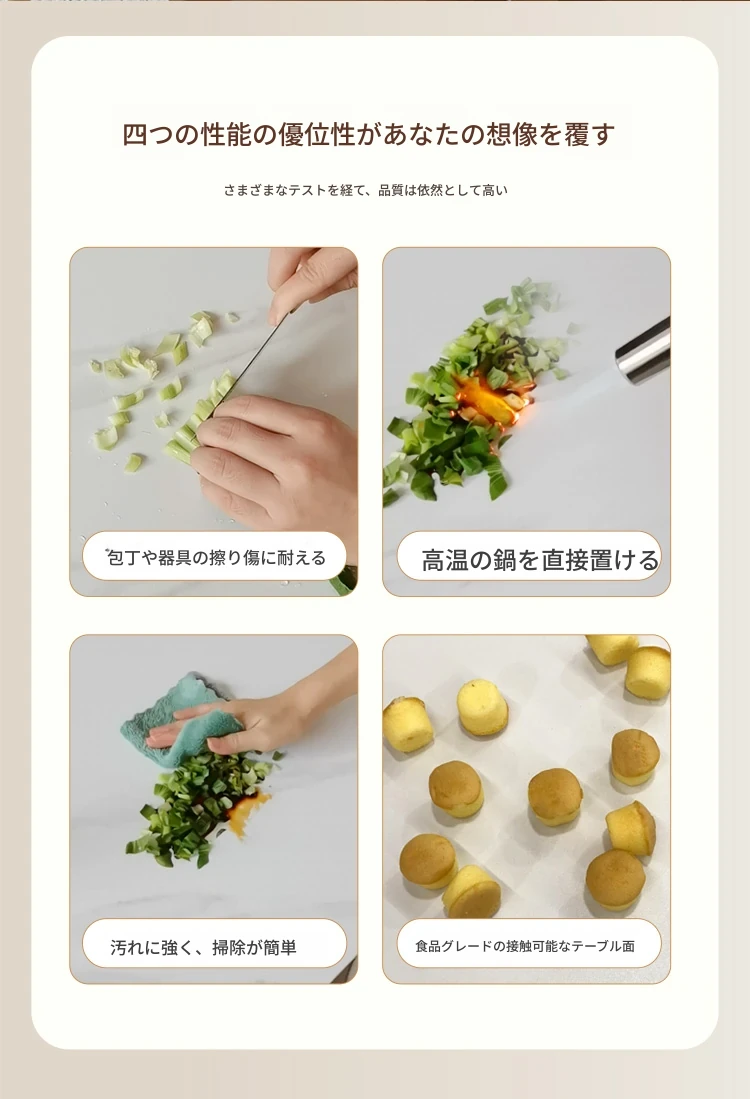 四つの性能の優位性があなたの想像を覆す

さまざまなテストを経て、品質は依然として高い

包丁や器具の擦り傷に耐える

高温の鍋を直接置ける

汚れに強く、掃除が簡単

食品グレードの接触可能なテーブル面