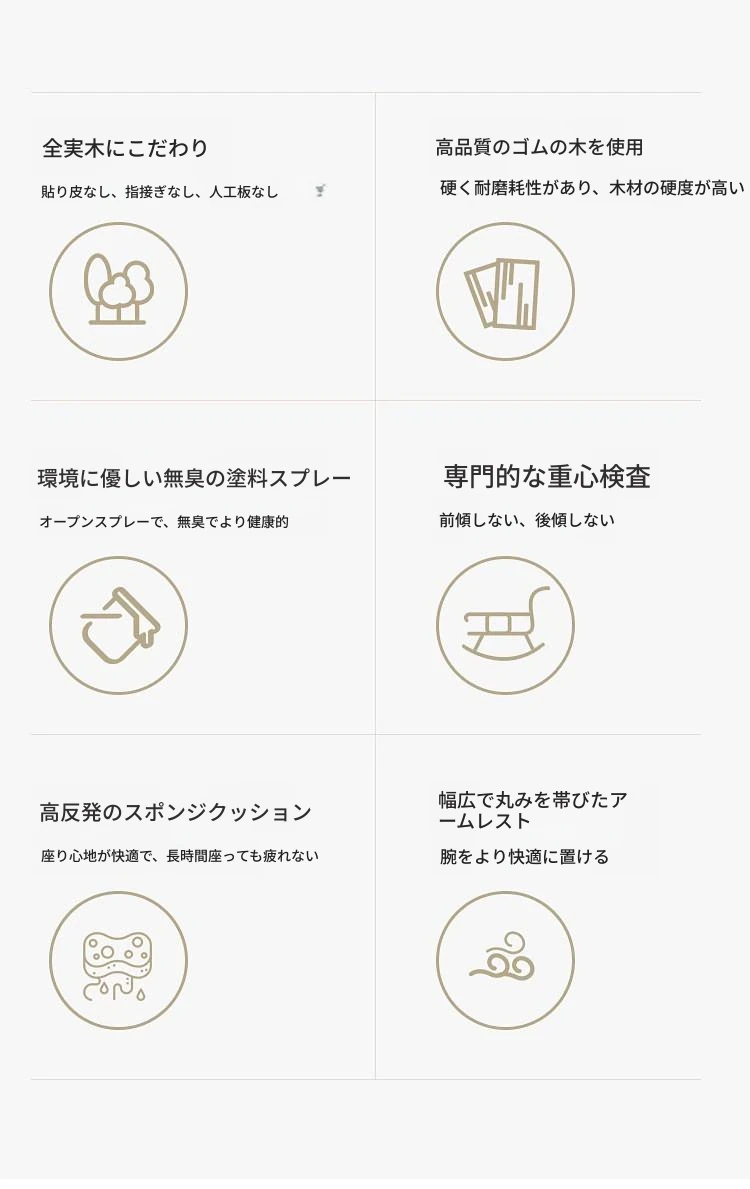 全実木にこだわり

貼り皮なし、指接ぎなし、人工板なし

高品質のゴムの木を使用

硬く耐磨耗性があり、木材の硬度が高い

環境に優しい無臭の塗料スプレー

オープンスプレーで、無臭でより健康的

専門的な重心検査

前傾しない、後傾しない

高反発のスポンジクッション

座り心地が快適で、長時間座っても疲れない

幅広で丸みを帯びたアームレスト

腕をより快適に置ける